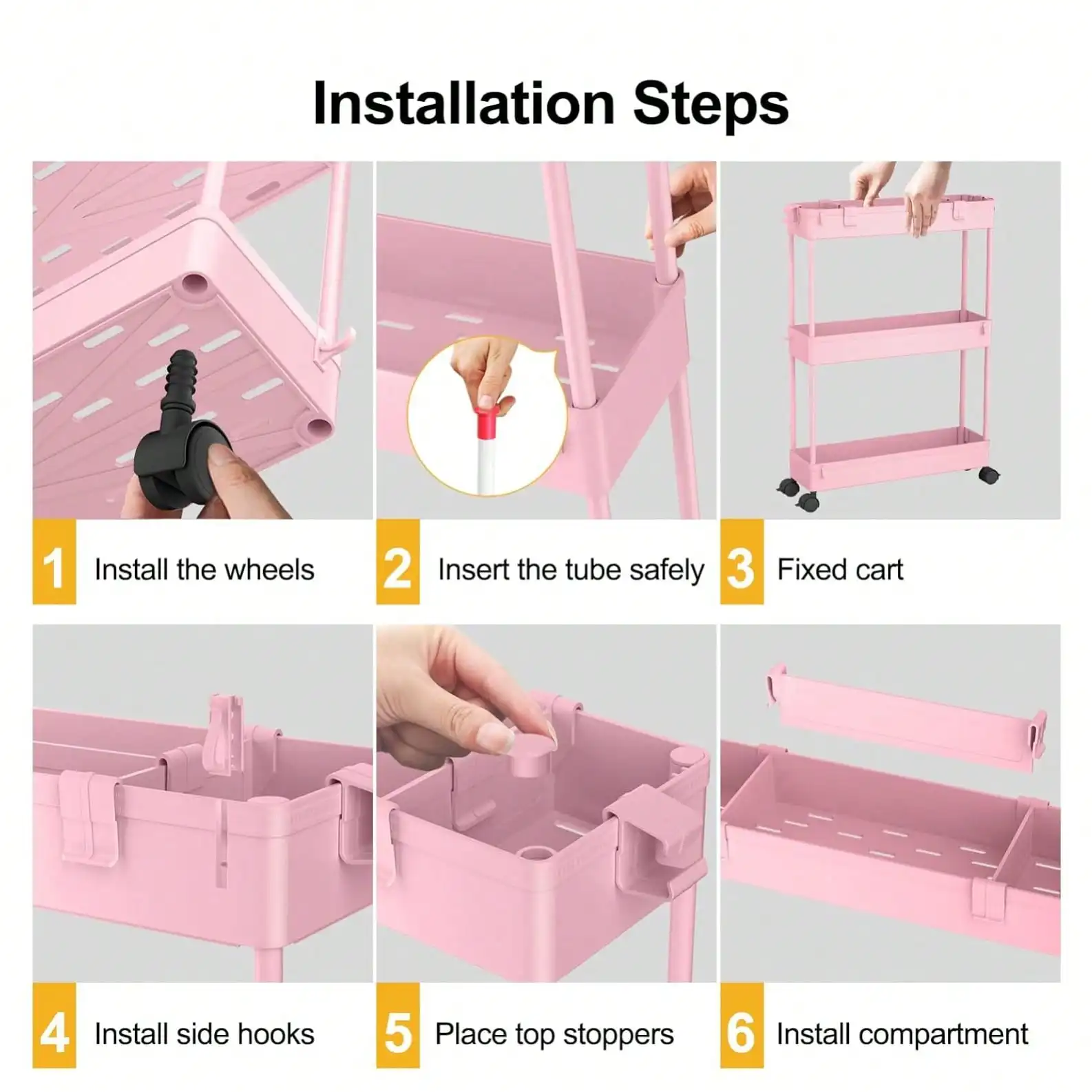 Installation Steps

1 Install the wheels

2 Insert the tube safely

3 Fixed cart

4 Install side hooks

5 Place top stoppers

6 Install compartment